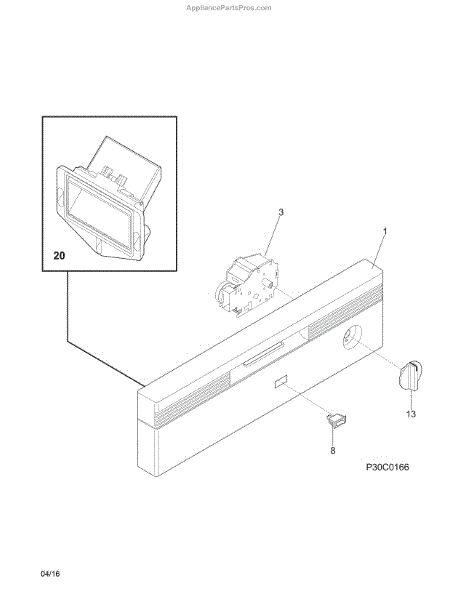 AppliancePartsPros.com

20

3

1

13

8

P30C0166

04/16