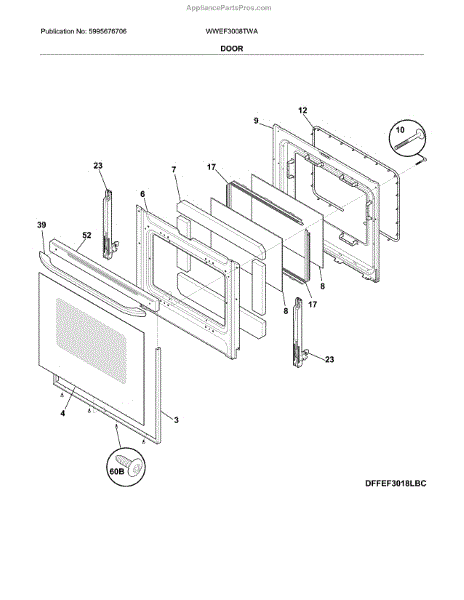 AppliancePartsPros.com

Publication No: 5995676706

WWEF3008TWA

DOOR

12
9
10
23
7
17
6
39
52
8
8
17
23
4
3
60B

DFFEF3018LBC