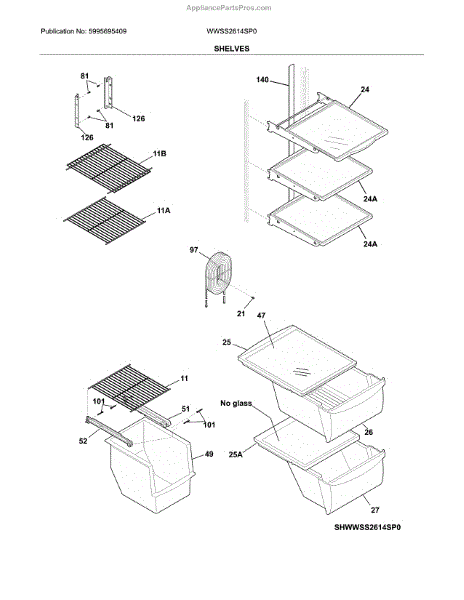 AppliancePartsPros.com

Publication No: 5995695409

WWSS2614SP0

SHELVES

81
126
81
126
11B
11A
140
24
24A
24A
97
21
47
25
11
101
51
101
52
49
No glass
25A
26
27

SHWWSS2614SP0