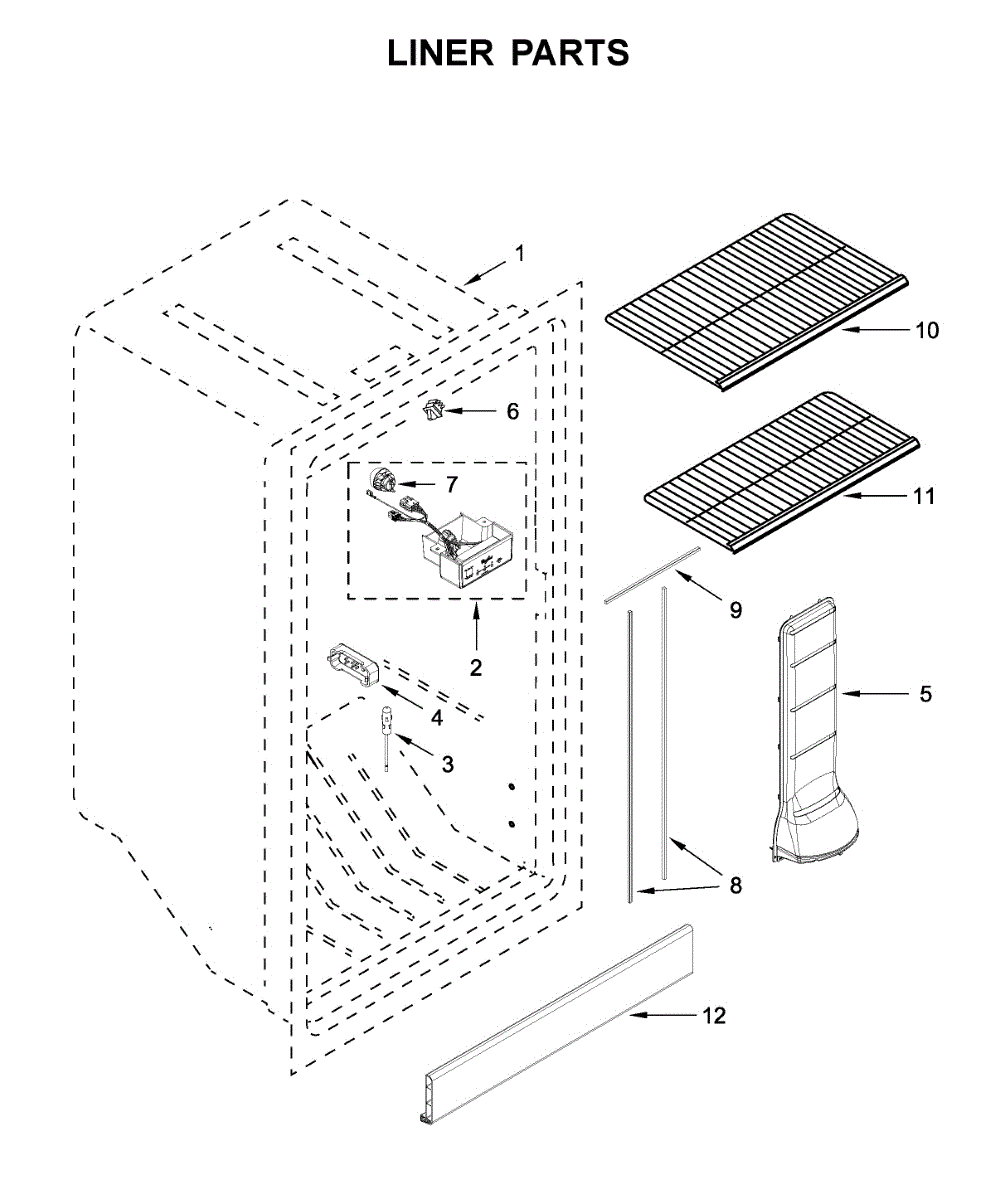 LINER PARTS

1

10

6

7

11

9

2

5

4

3

8

12