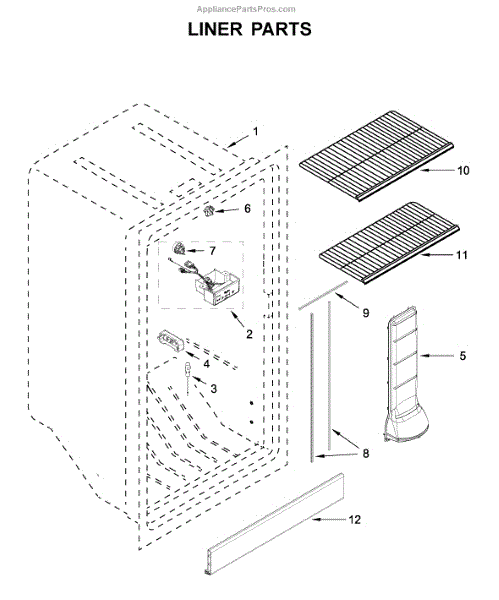 AppliancePartsPros.com

LINER PARTS

1
10
6
7
11
9
2
5
4
3
8
12