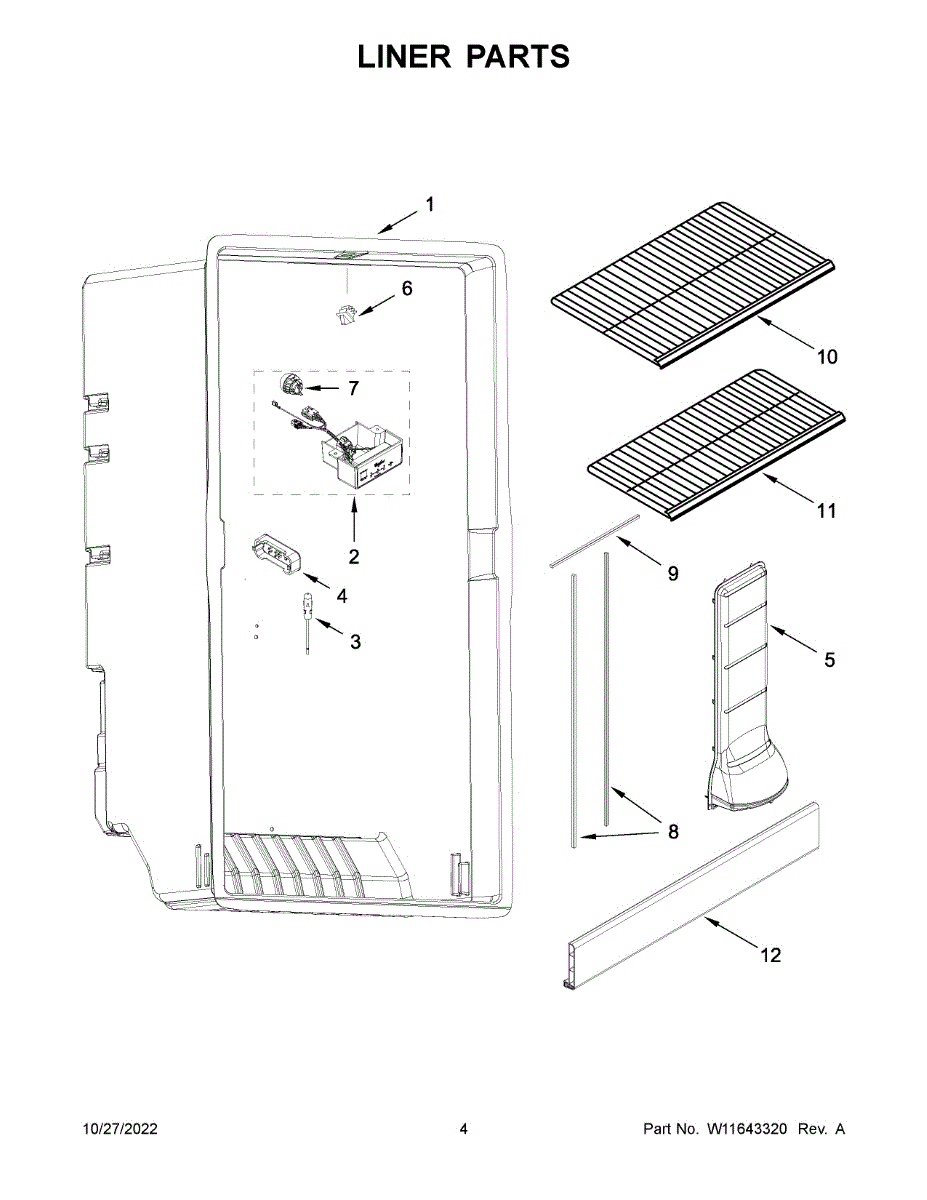 LINER PARTS

1
6
7
2
4
3
10
11
9
5
8
12

10/27/2022 4 Part No. W11643320 Rev. A