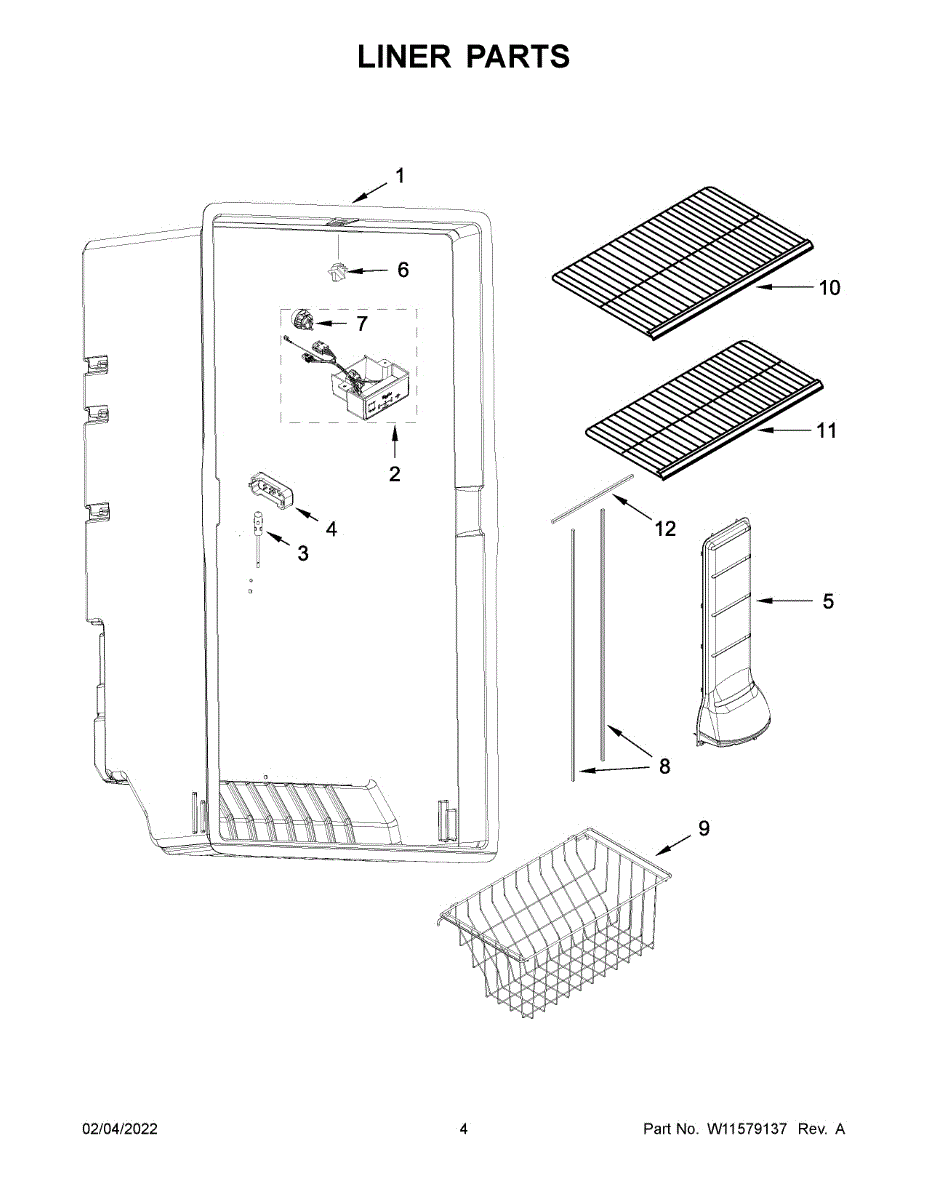 LINER PARTS

1
6
7
2
4
3
10
11
12
5
8
9

02/04/2022
4
Part No. W11579137 Rev. A