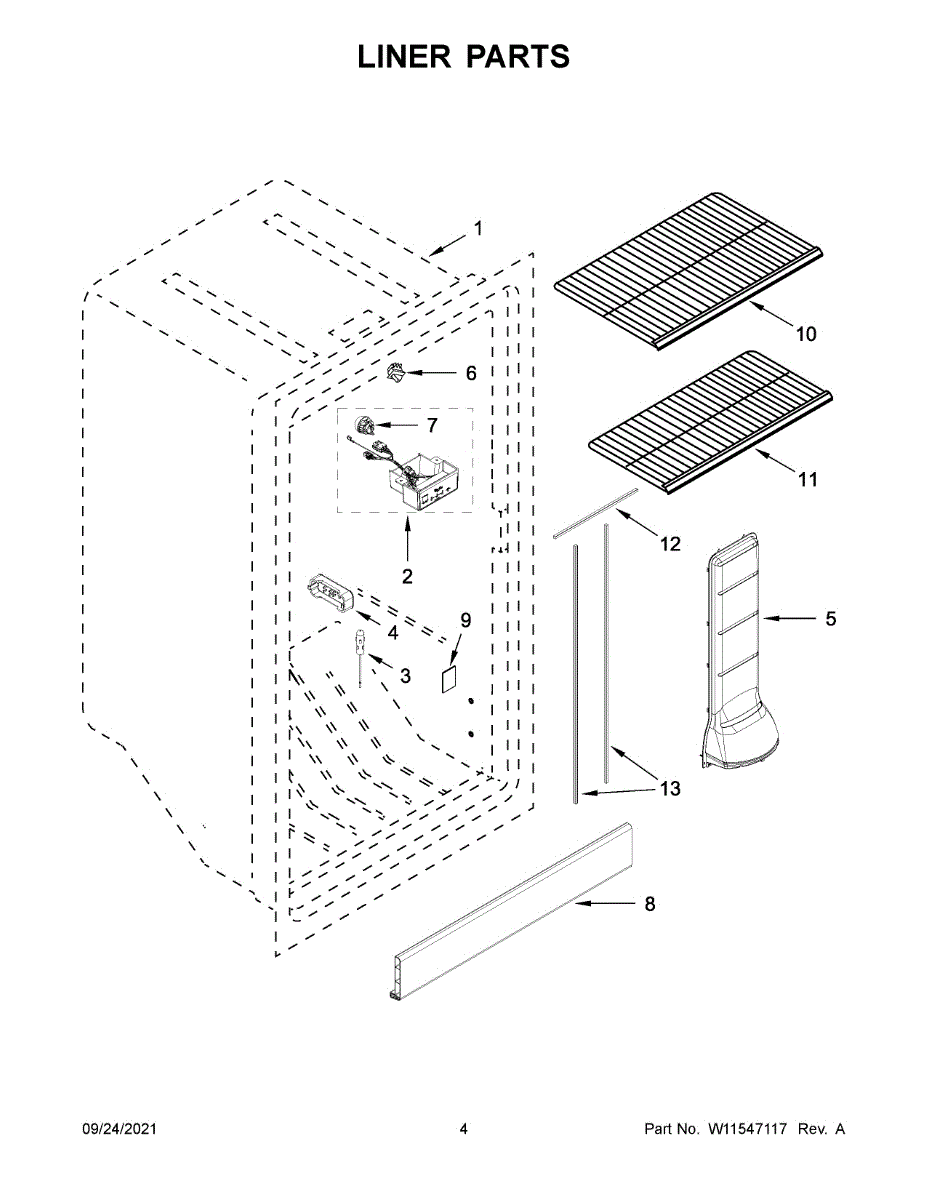 LINER PARTS

1

10

6

7

11

12

2

5

9

4

3

13

8

09/24/2021

4

Part No. W11547117 Rev. A