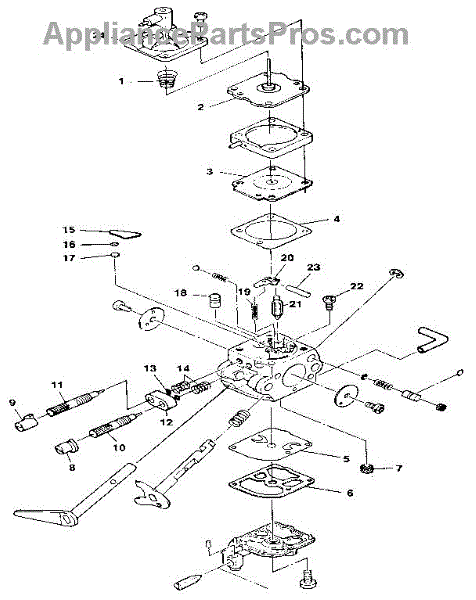 AppliancePartsPros.com

1
2
3
4
15
16
17
20
23
18
19
21
22
13
14
11
9
12
10
8
5
7
6