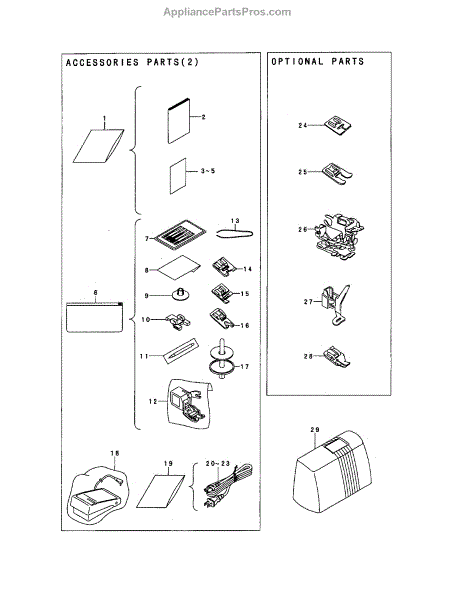 AppliancePartsPros.com

ACCESSORIES PARTS(2)

1
2
3~5
6
7
8
9
10
11
12
13
14
15
16
17
18
19
20~23

OPTIONAL PARTS

24
25
26
27
28

29