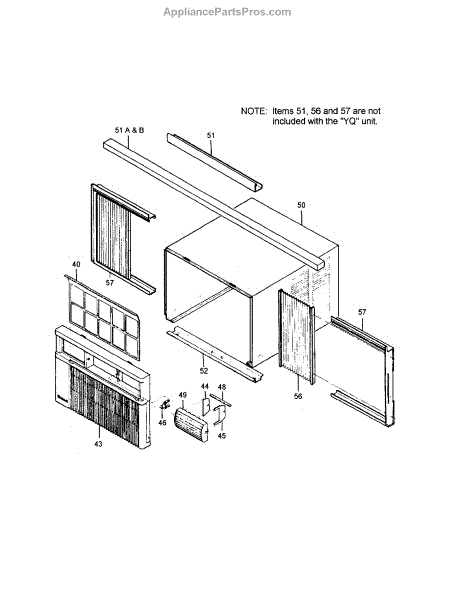 AppliancePartsPros.com

NOTE: Items 51, 56 and 57 are not included with the "YQ" unit.

51 A & B
51
50
57
40
57
52
56
44
48
49
46
45
43