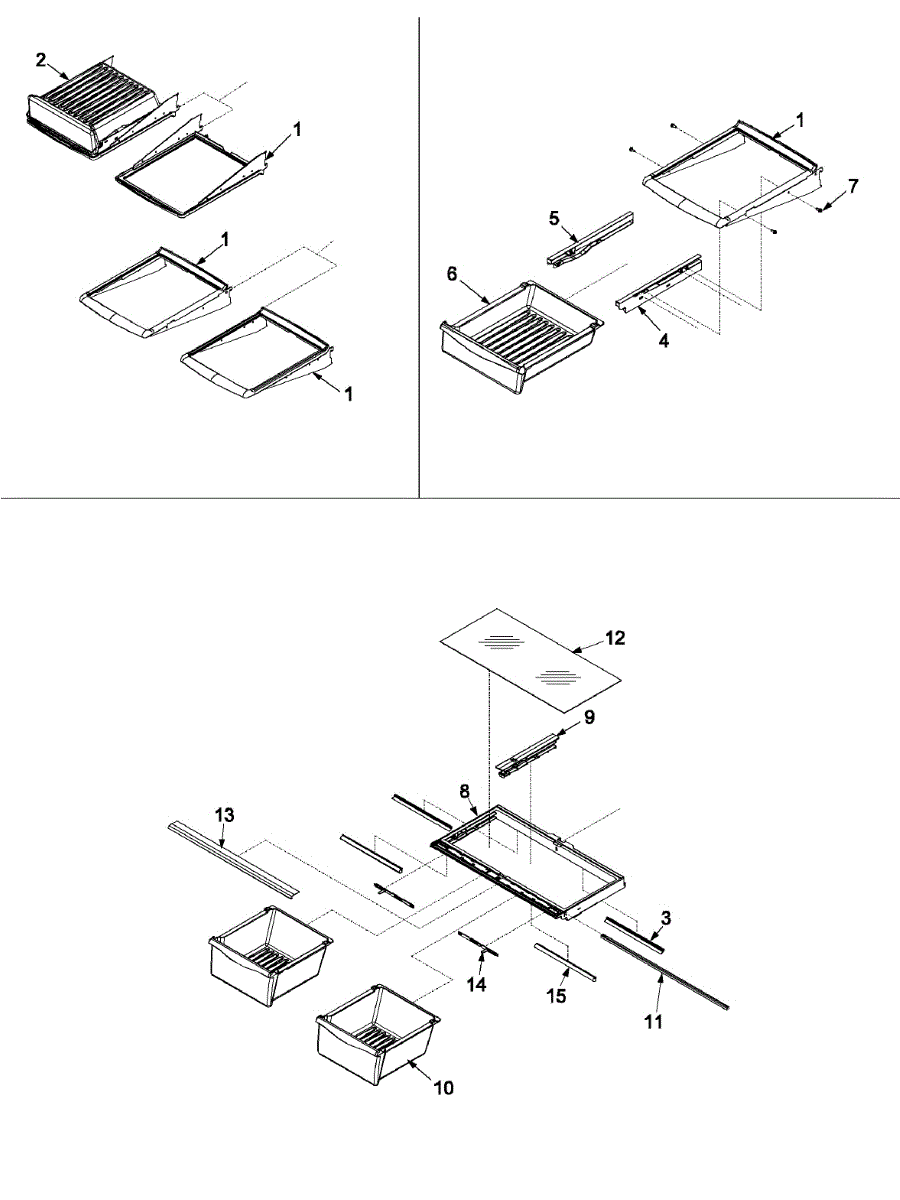 2
1
1
1

1
7
5
6
4

12
9
8
13
3
14
15
11
10