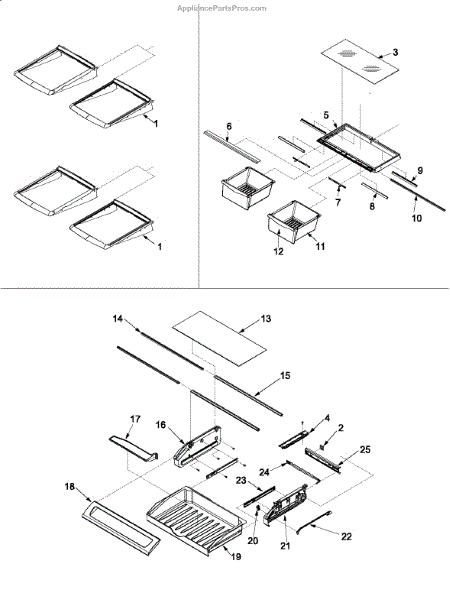 AppliancePartsPros.com

1

1

3

5

6

9

7

8

10

12

11

14

13

15

17

16

4

2

25

24

23

18

20

21

22

19