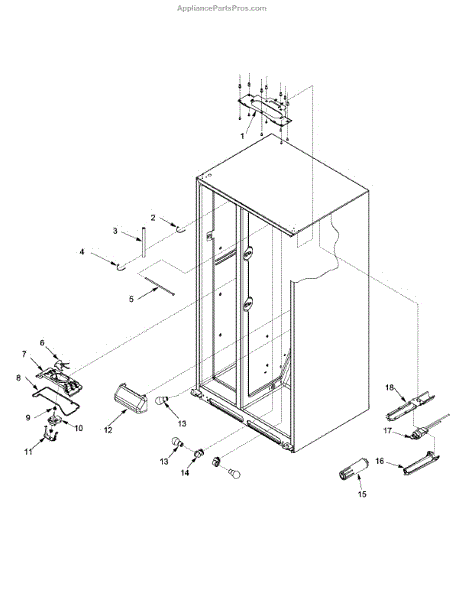 AppliancePartsPros.com

1
2
3
4
5
6
7
8
9
10
11
12
13
13
14
15
16
17
18