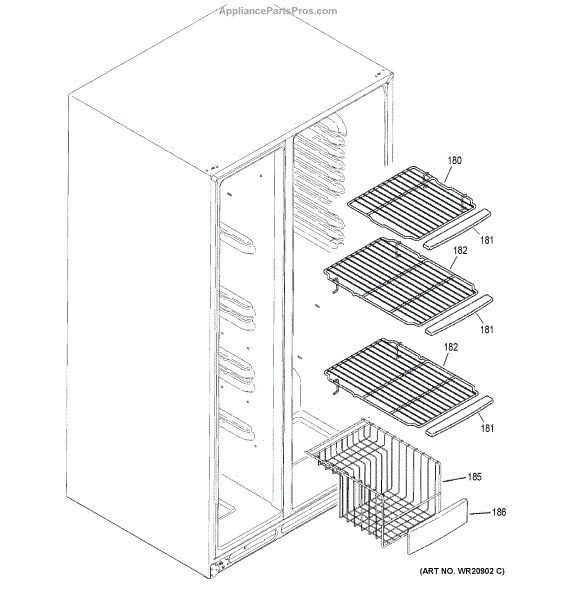 AppliancePartsPros.com

180

181

182

181

182

181

185

186

(ART NO. WR20902 C)