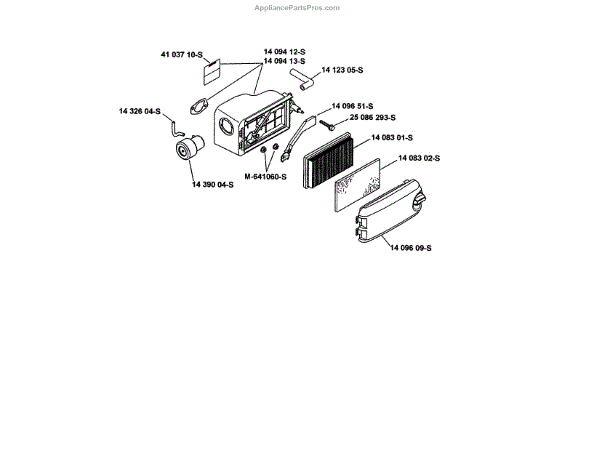 AppliancePartsPros.com

41 037 10-S

14 094 12-S

14 094 13-S

14 123 05-S

14 326 04-S

14 096 51-S

25 086 293-S

14 083 01-S

14 083 02-S

M-641060-S

14 390 04-S

14 096 09-S