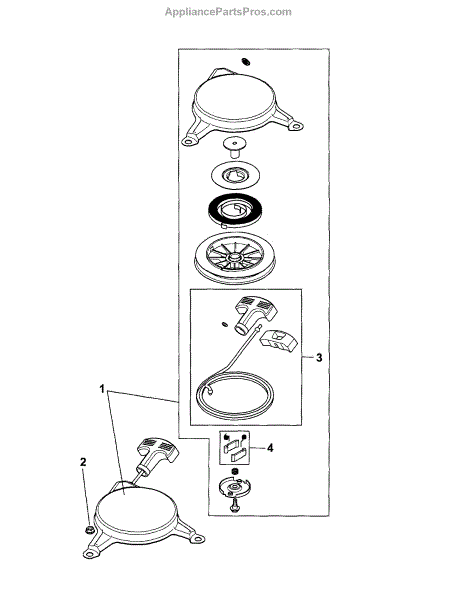 AppliancePartsPros.com

3

1

4

2