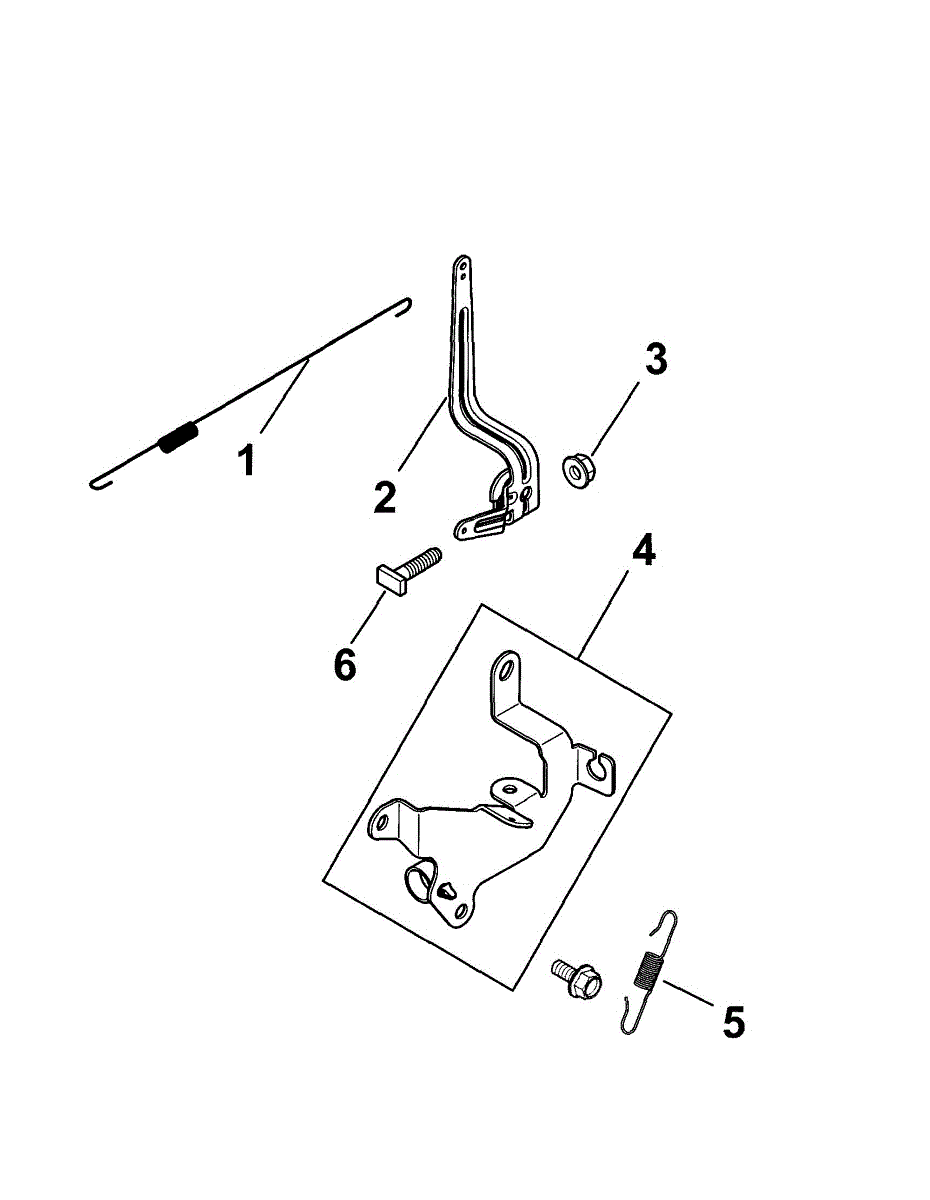 3
1
2
4
6
5