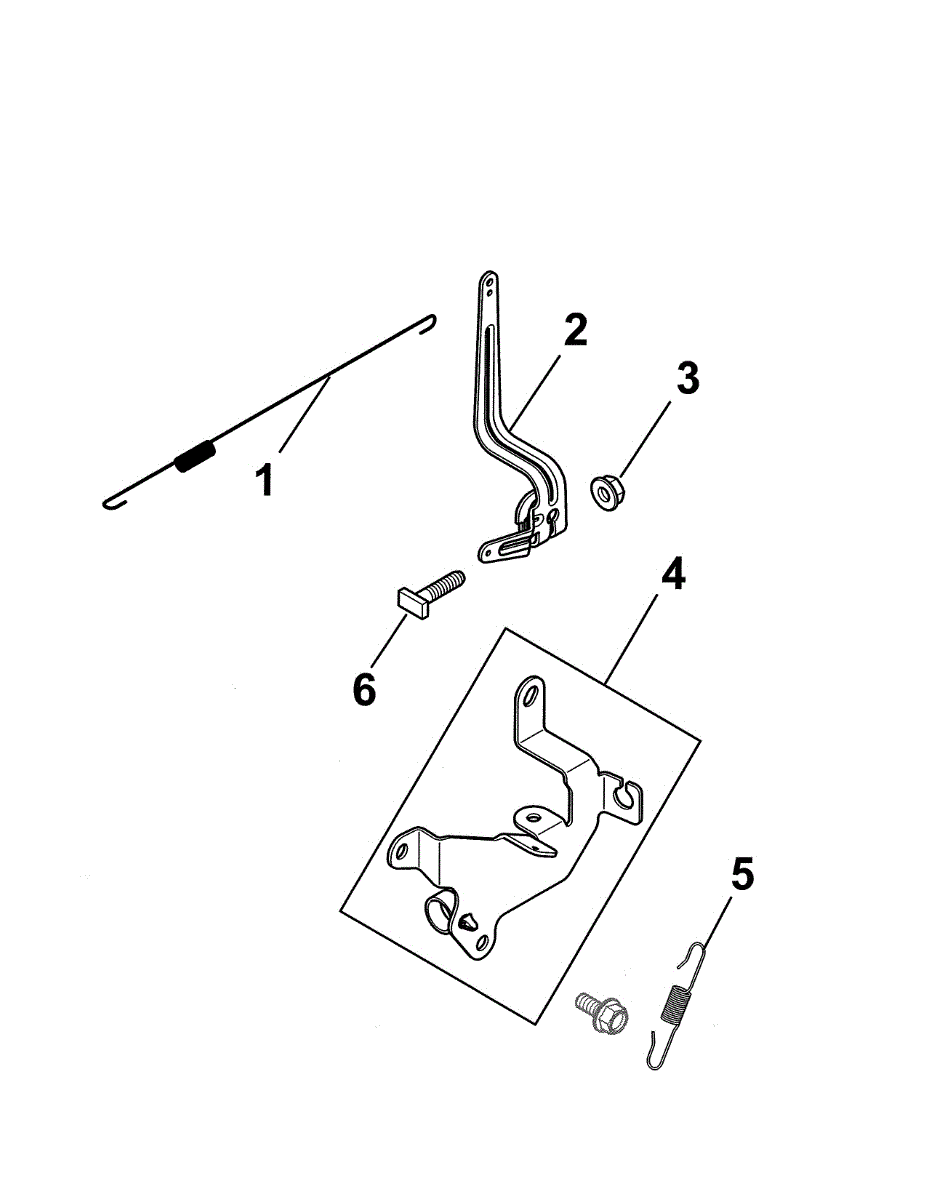 2
3
1
4
6
5