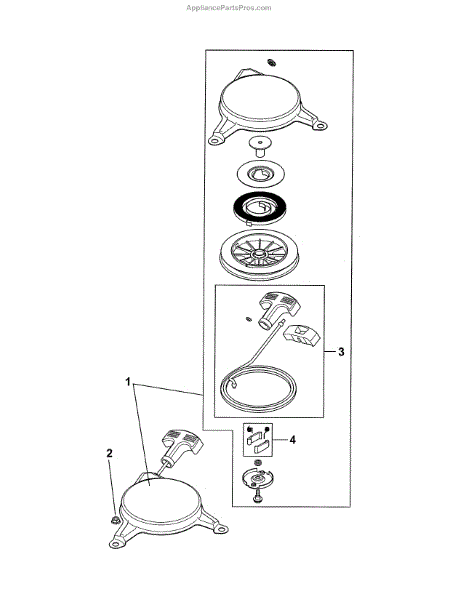 AppliancePartsPros.com

3

1

4

2