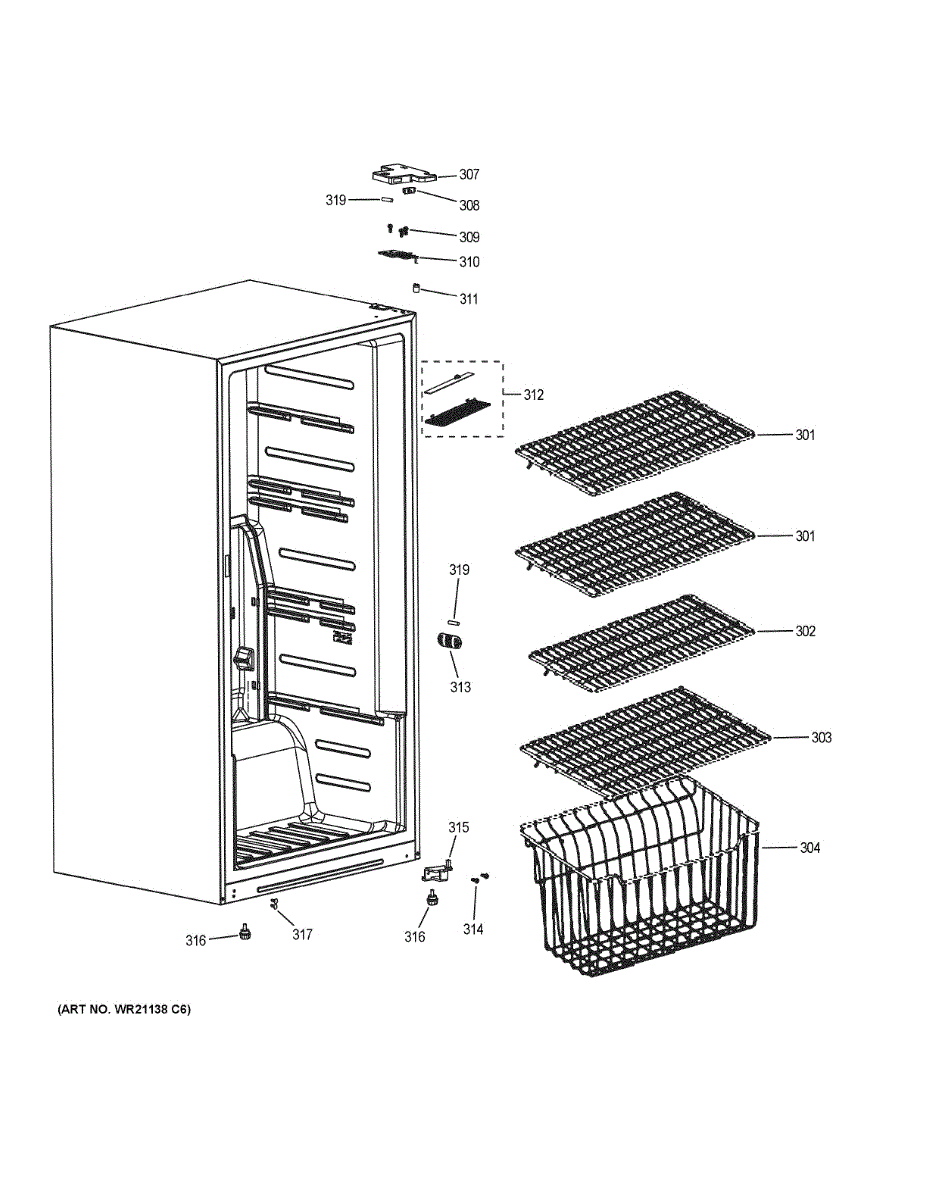 307
319
308
309
310
311
312
301
301
319
302
313
303
315
304
316
317
316
314

(ART NO. WR21138 C6)