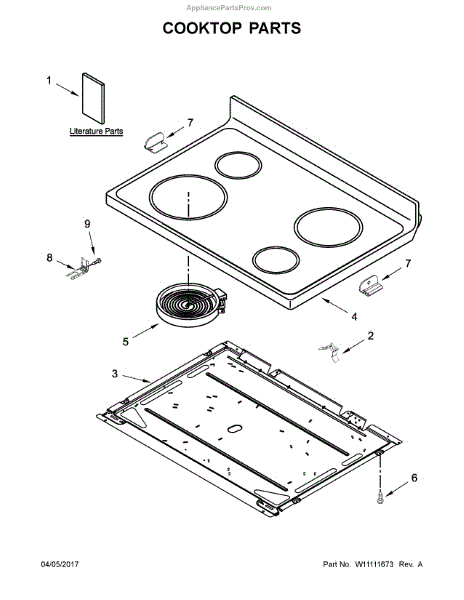 AppliancePartsPros.com

COOKTOP PARTS

1

Literature Parts

7

9

8

7

4

5

2

3

6

04/05/2017

Part No. W11111673 Rev. A