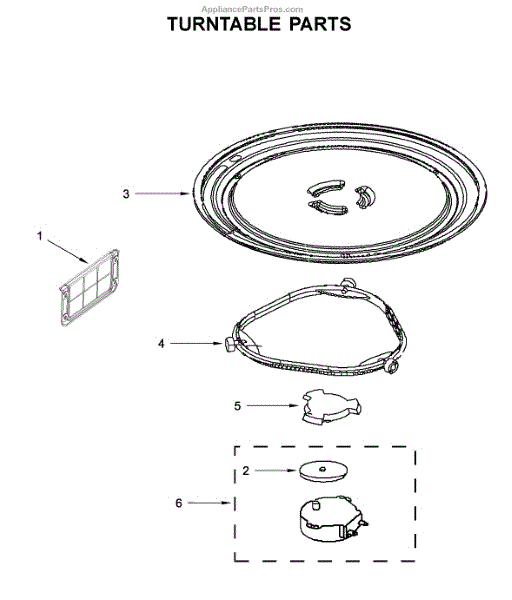 AppliancePartsPros.com
TURNTABLE PARTS

3

1

4

5

2

6