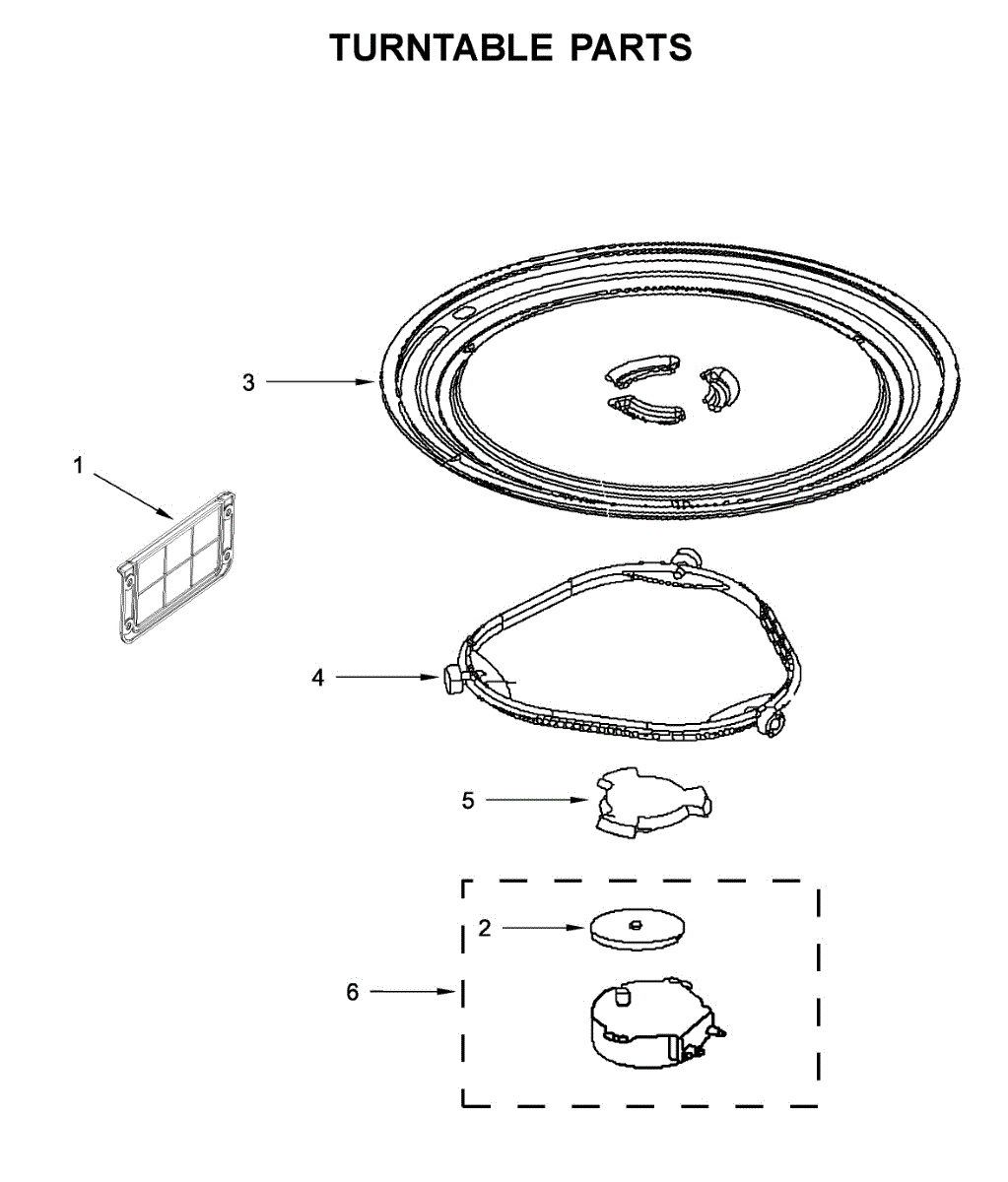 TURNTABLE PARTS

3

1

4

5

2

6