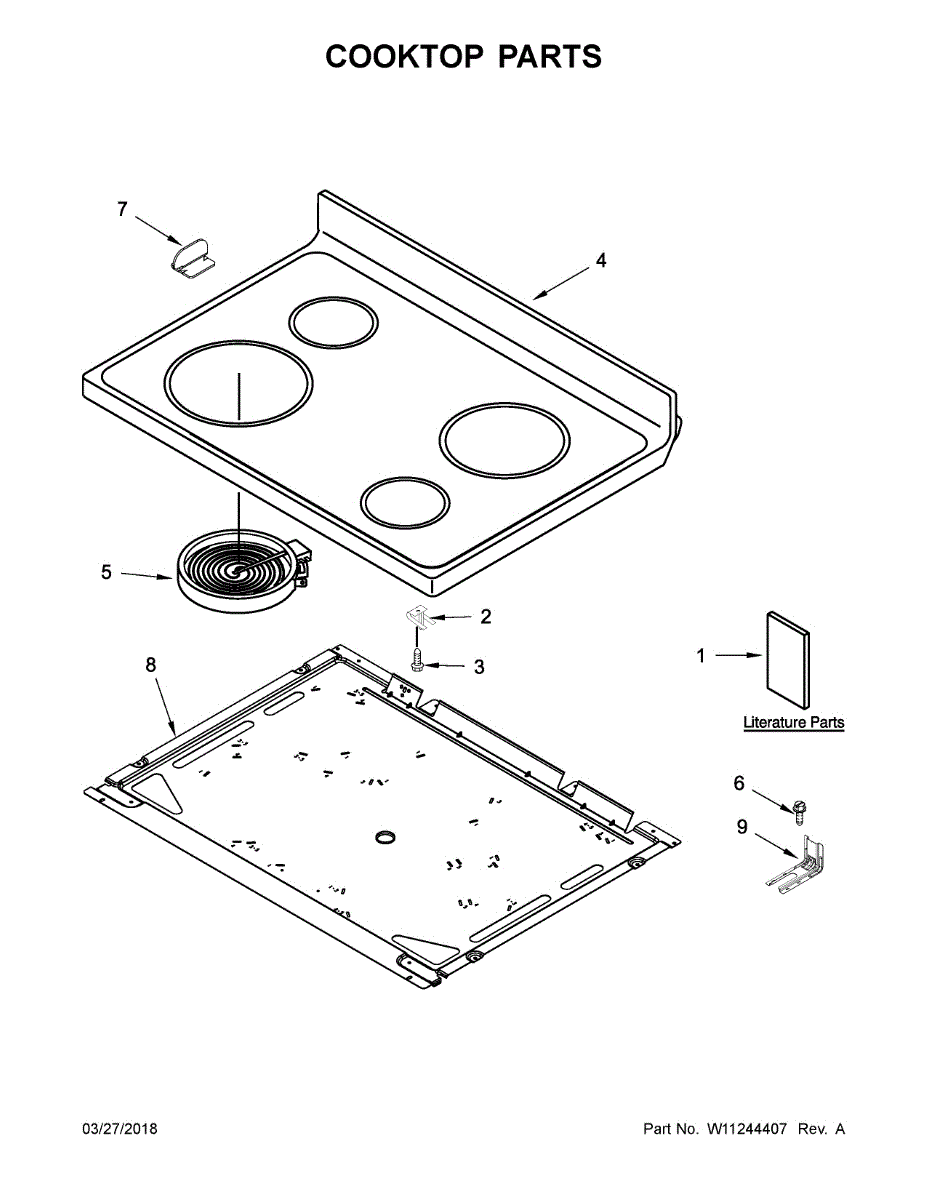 COOKTOP PARTS

7

4

5

2

3

8

1

Literature Parts

6

9

03/27/2018

Part No. W11244407 Rev. A