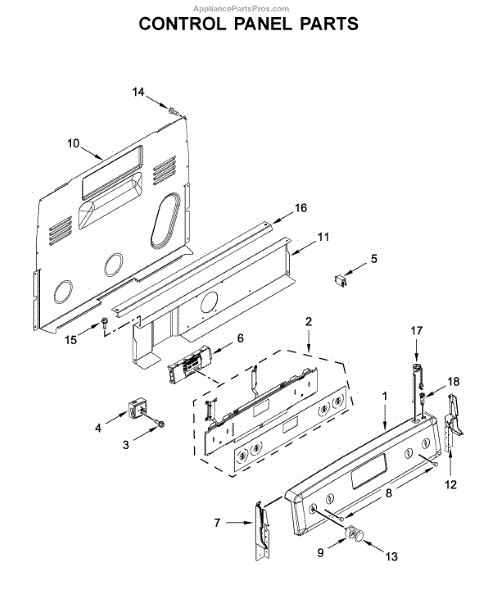 AppliancePartsPros.com
CONTROL PANEL PARTS

14
10
16
11
5
15
6
2
17
18
1
4
3
12
8
7
9
13