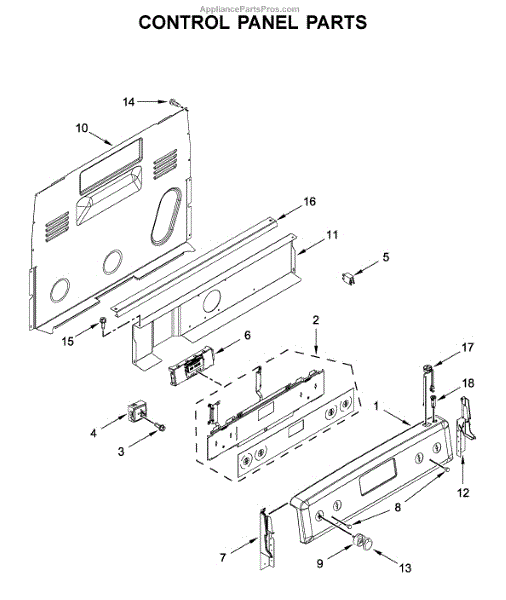 AppliancePartsPros.com
CONTROL PANEL PARTS

14
10
16
11
5
15
6
2
17
18
1
4
3
12
8
7
9
13