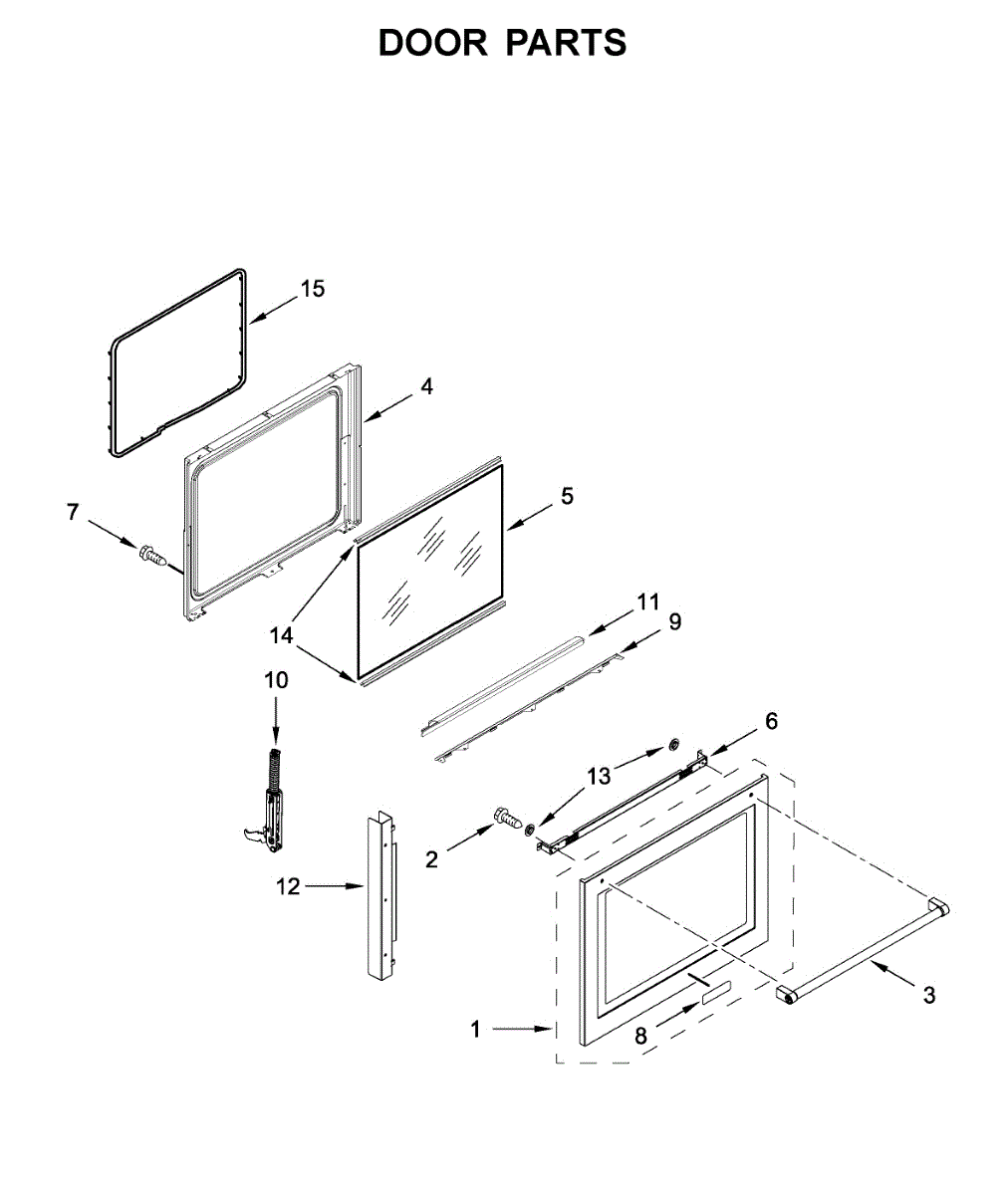 DOOR PARTS

15
4
7
5
14
11
9
10
6
13
2
12
3
1
8