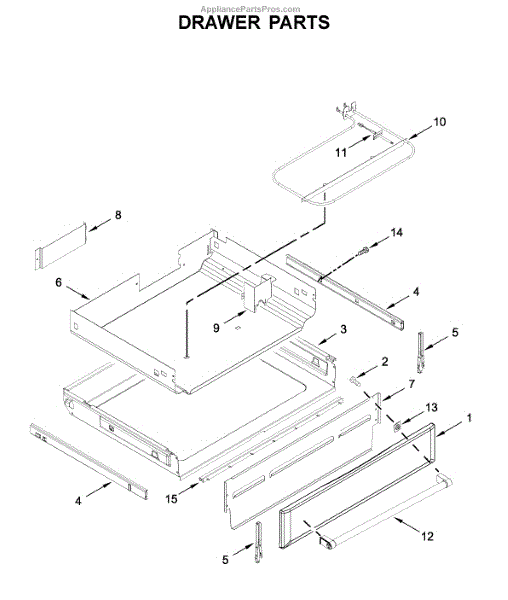 AppliancePartsPros.com
DRAWER PARTS

10
11
8
14
6
4
9
3
5
2
7
13
1
4
15
12
5