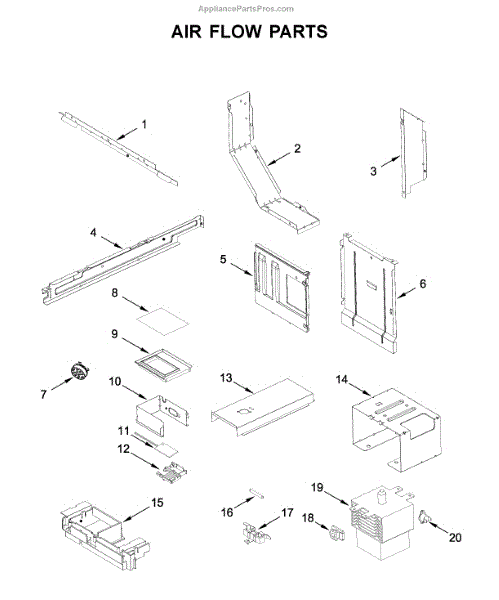 AppliancePartsPros.com

AIR FLOW PARTS

1
2
3
4
5
6
8
9
7
10
13
14
11
12
15
16
17
18
19
20