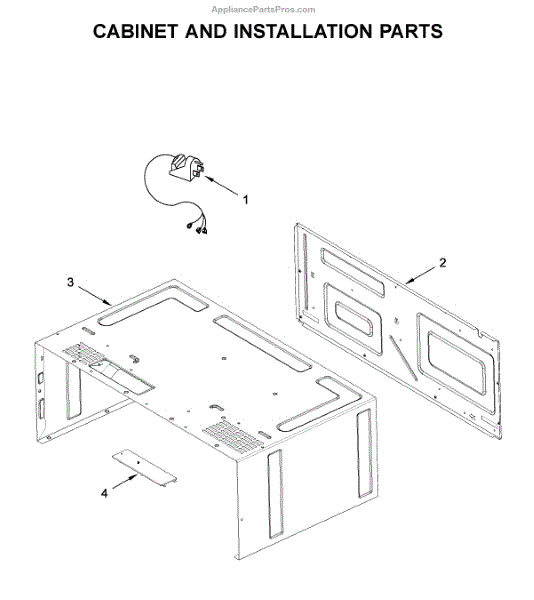 AppliancePartsPros.com

CABINET AND INSTALLATION PARTS

1

2

3

4