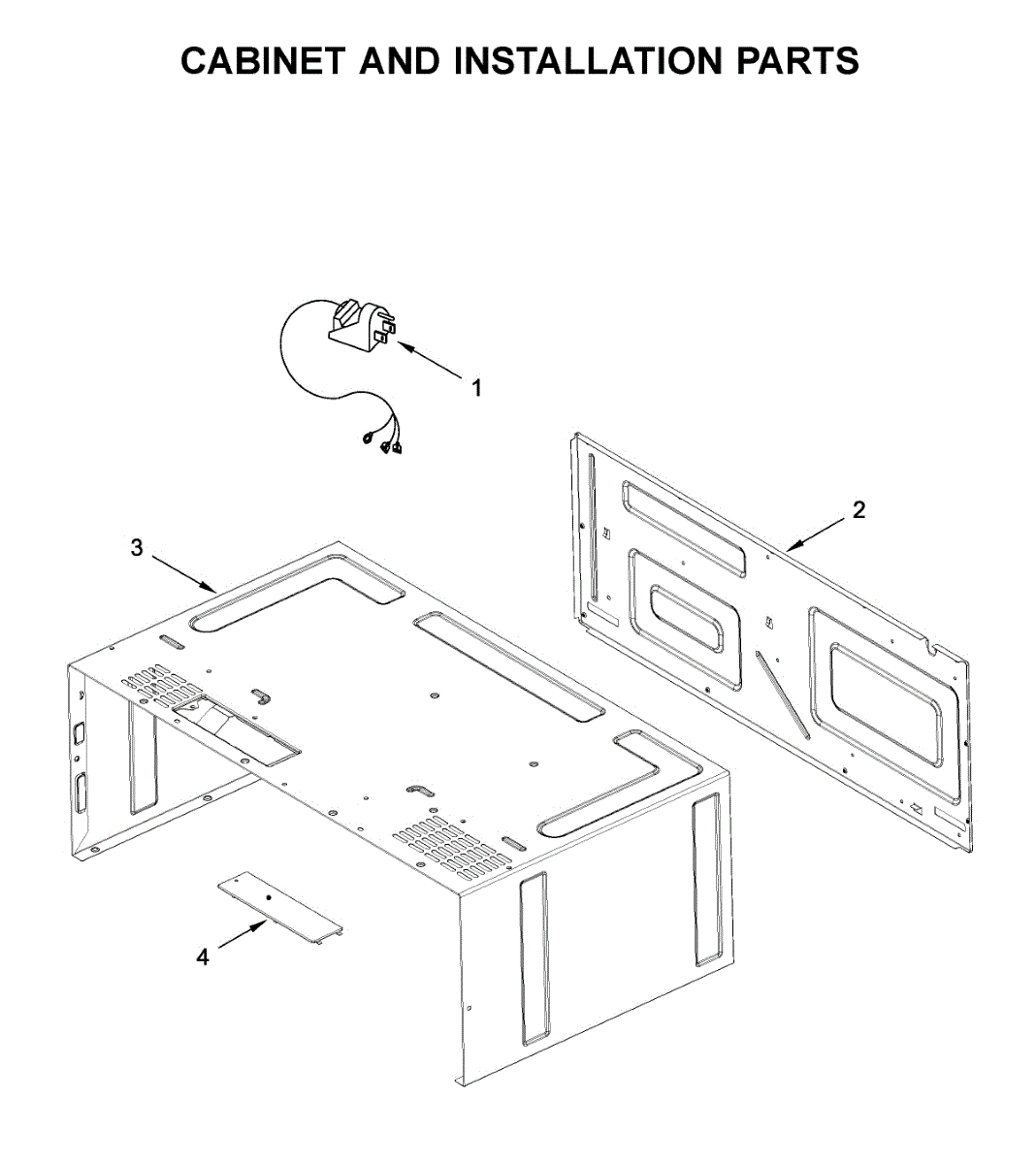 CABINET AND INSTALLATION PARTS

1

2

3

4