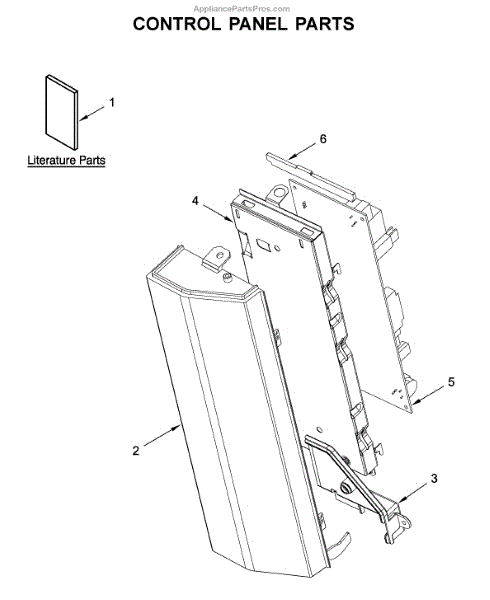 AppliancePartsPros.com

CONTROL PANEL PARTS

1

Literature Parts

6

4

5

2

3