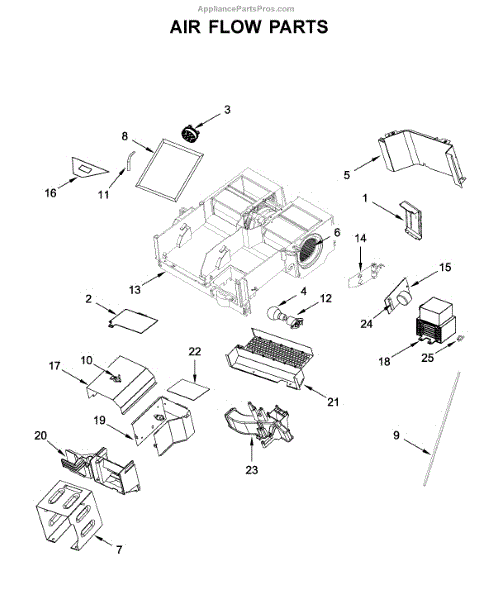 AppliancePartsPros.com

AIR FLOW PARTS

3
8
5
16
11
1
6
14
15
13
2
4
12
24
18
25
22
17
10
21
19
20
23
9
7