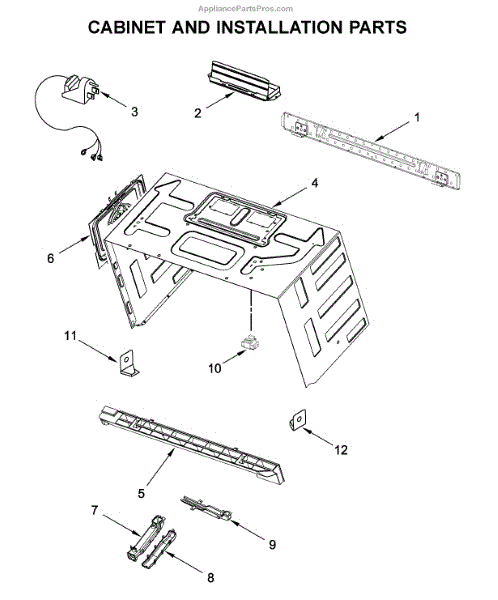 AppliancePartsPros.com

CABINET AND INSTALLATION PARTS

3

2

1

4

6

11

10

12

5

7

9

8