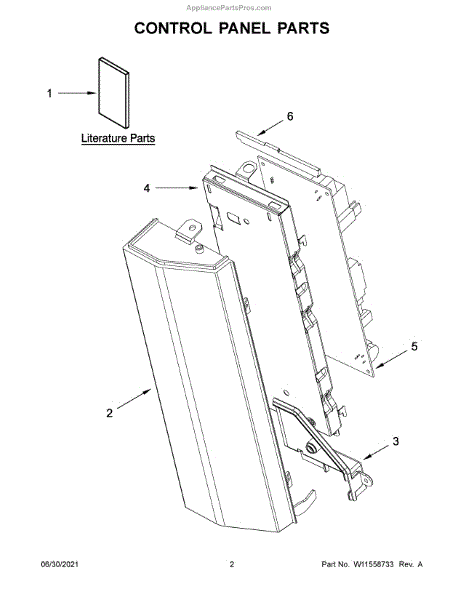 AppliancePartsPros.com

CONTROL PANEL PARTS

1

Literature Parts

6

4

5

2

3

06/30/2021

2

Part No. W11558733 Rev. A