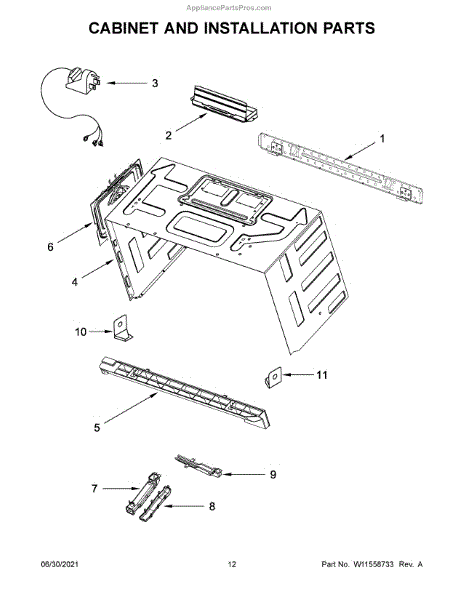 AppliancePartsPros.com

CABINET AND INSTALLATION PARTS

3
2
1
6
4
10
11
5
9
7
8

06/30/2021

12

Part No. W11558733 Rev. A