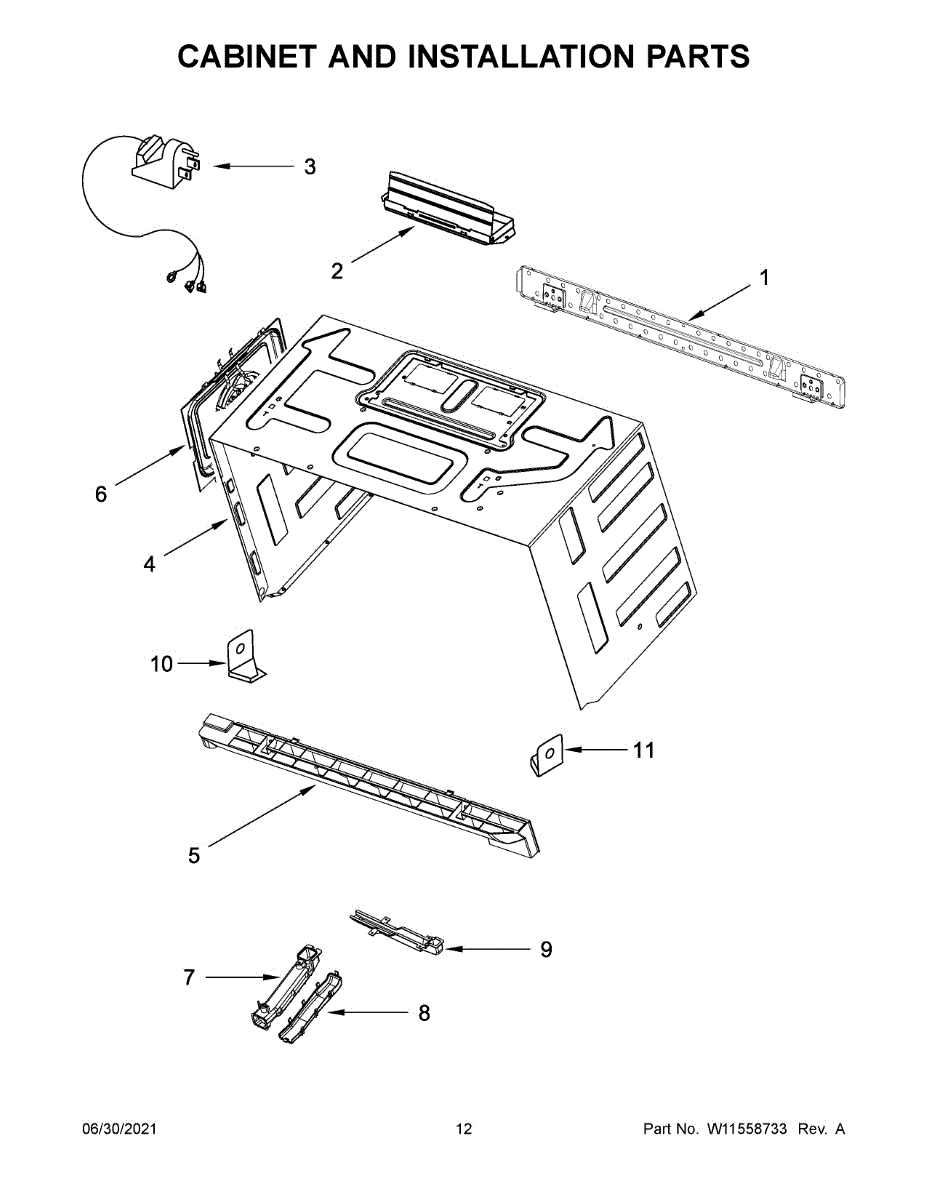 CABINET AND INSTALLATION PARTS

3

2

1

6

4

10

11

5

9

7

8

06/30/2021

12

Part No. W11558733 Rev. A