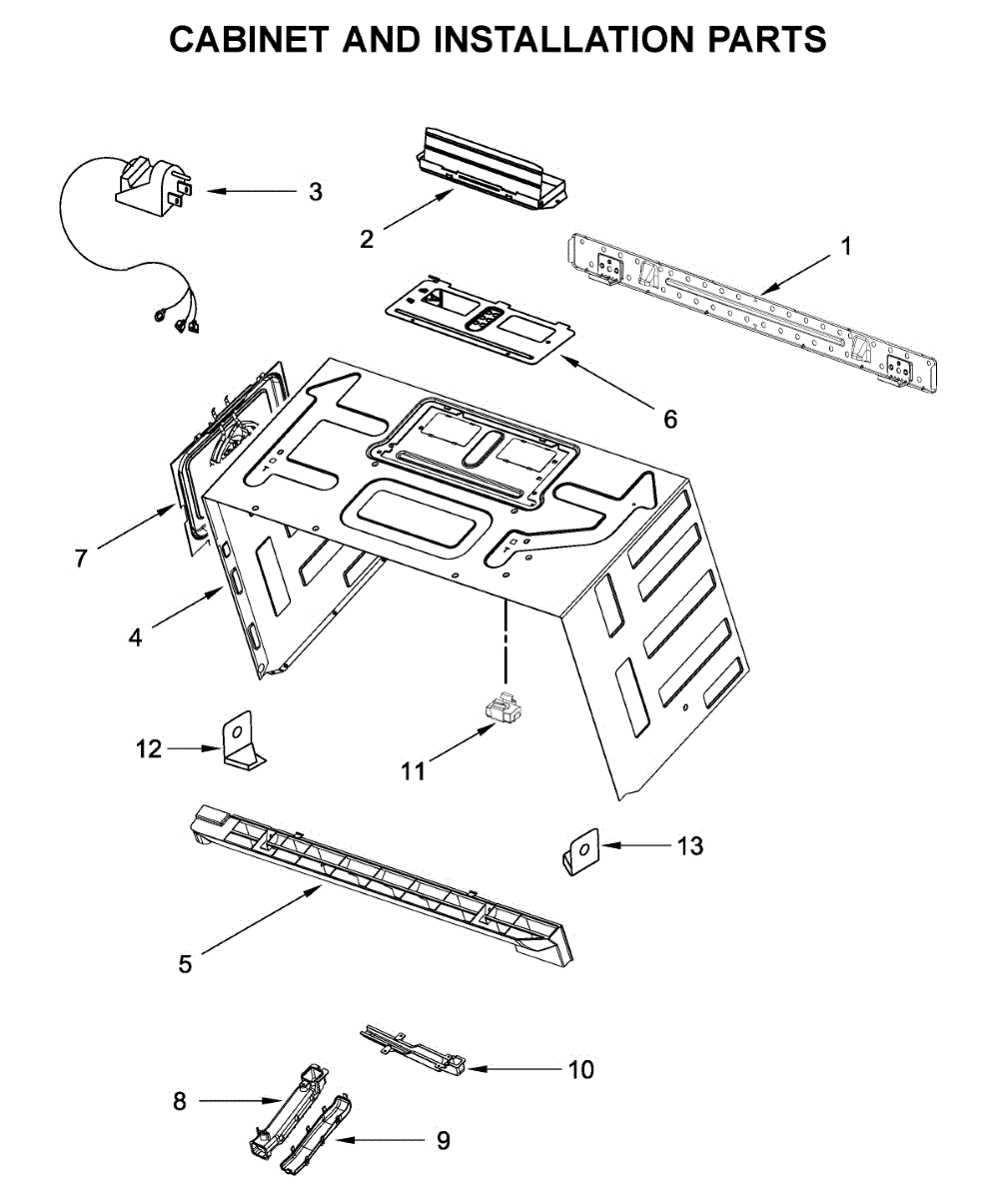 CABINET AND INSTALLATION PARTS

3

2

1

6

7

4

12

11

13

5

10

8

9