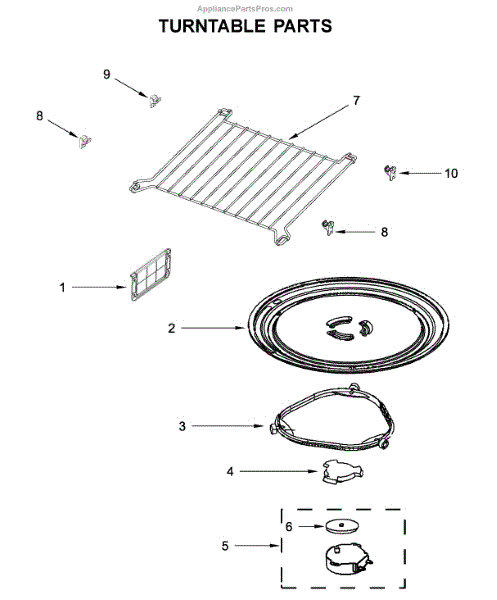 AppliancePartsPros.com

TURNTABLE PARTS

9
7
8
10
8
1
2
3
4
6
5