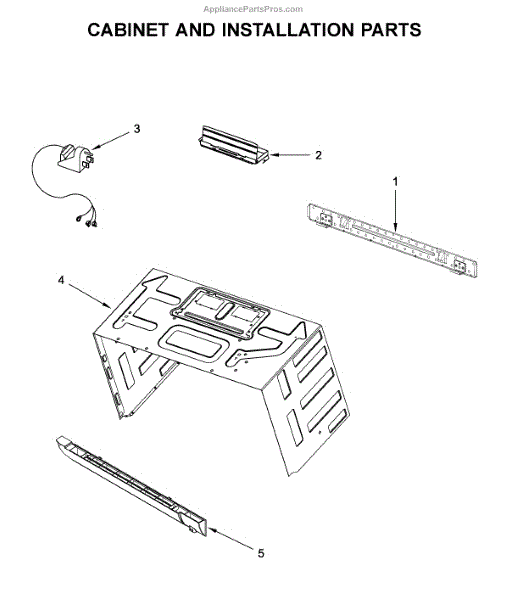 AppliancePartsPros.com

CABINET AND INSTALLATION PARTS

3

2

1

4

5