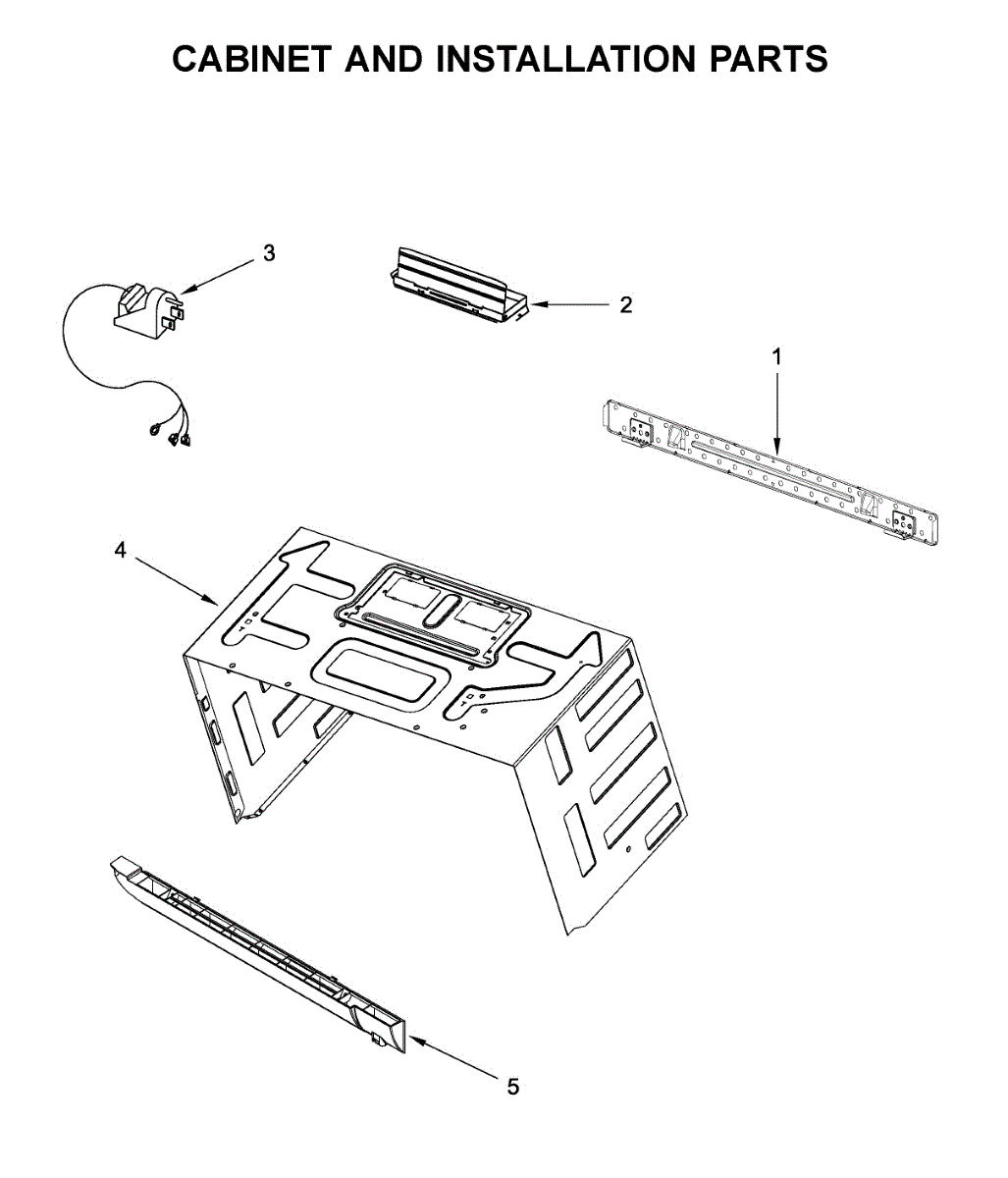 CABINET AND INSTALLATION PARTS

3

2

1

4

5