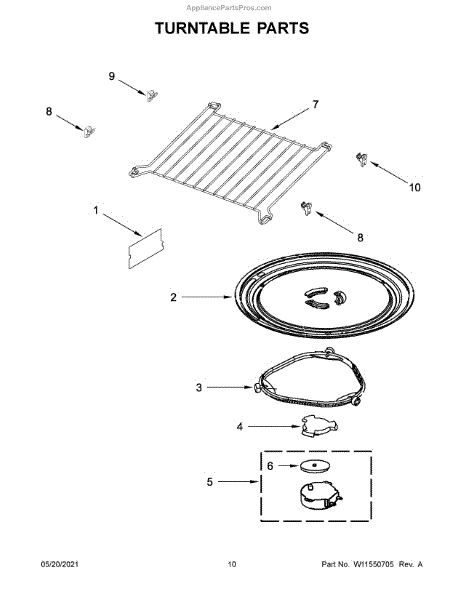 AppliancePartsPros.com

TURNTABLE PARTS

9

8

7

10

1

8

2

3

4

6

5

05/20/2021

10

Part No. W11550705 Rev. A