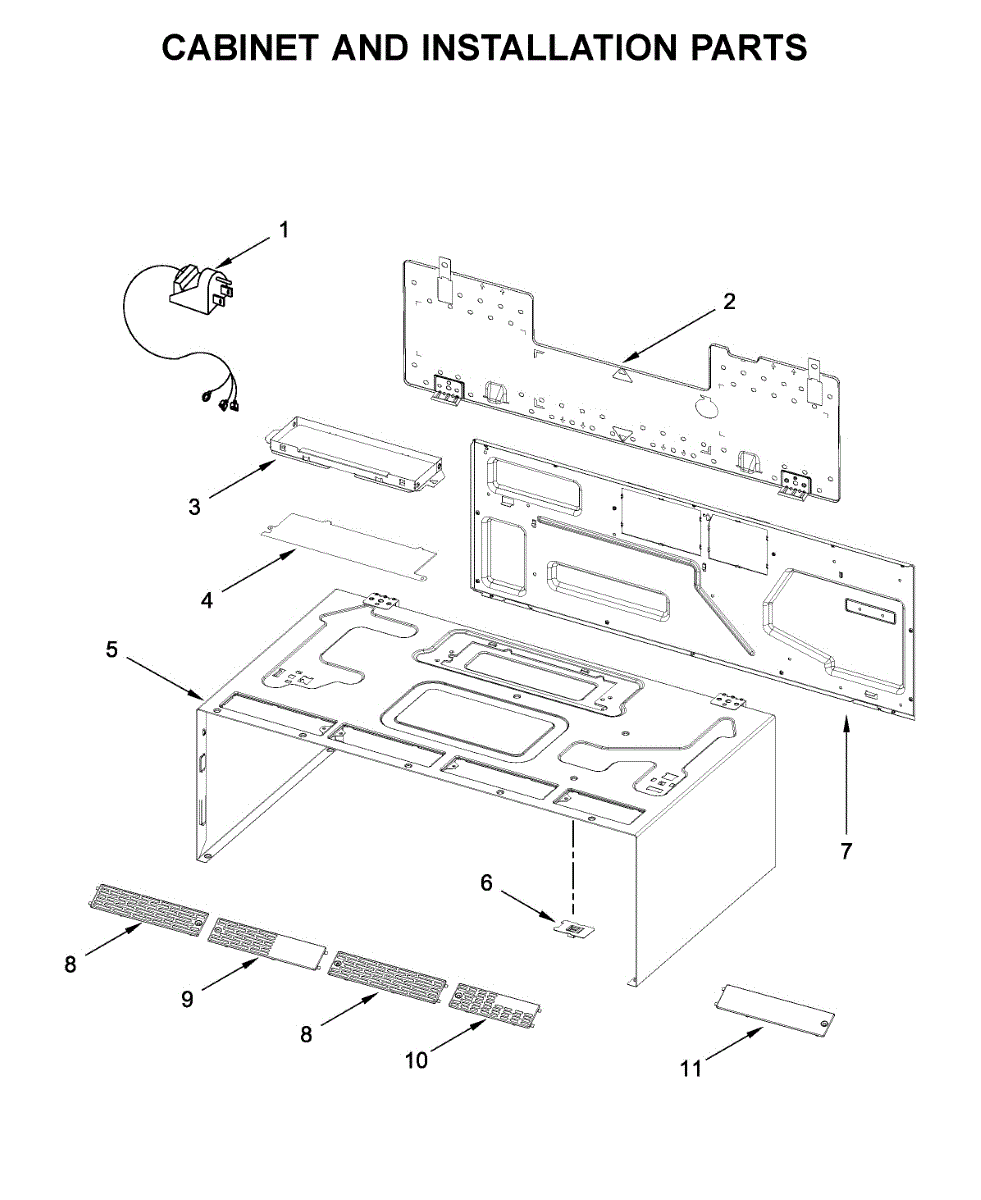 CABINET AND INSTALLATION PARTS

1

2

3

4

5

7

6

8

9

8

10

11