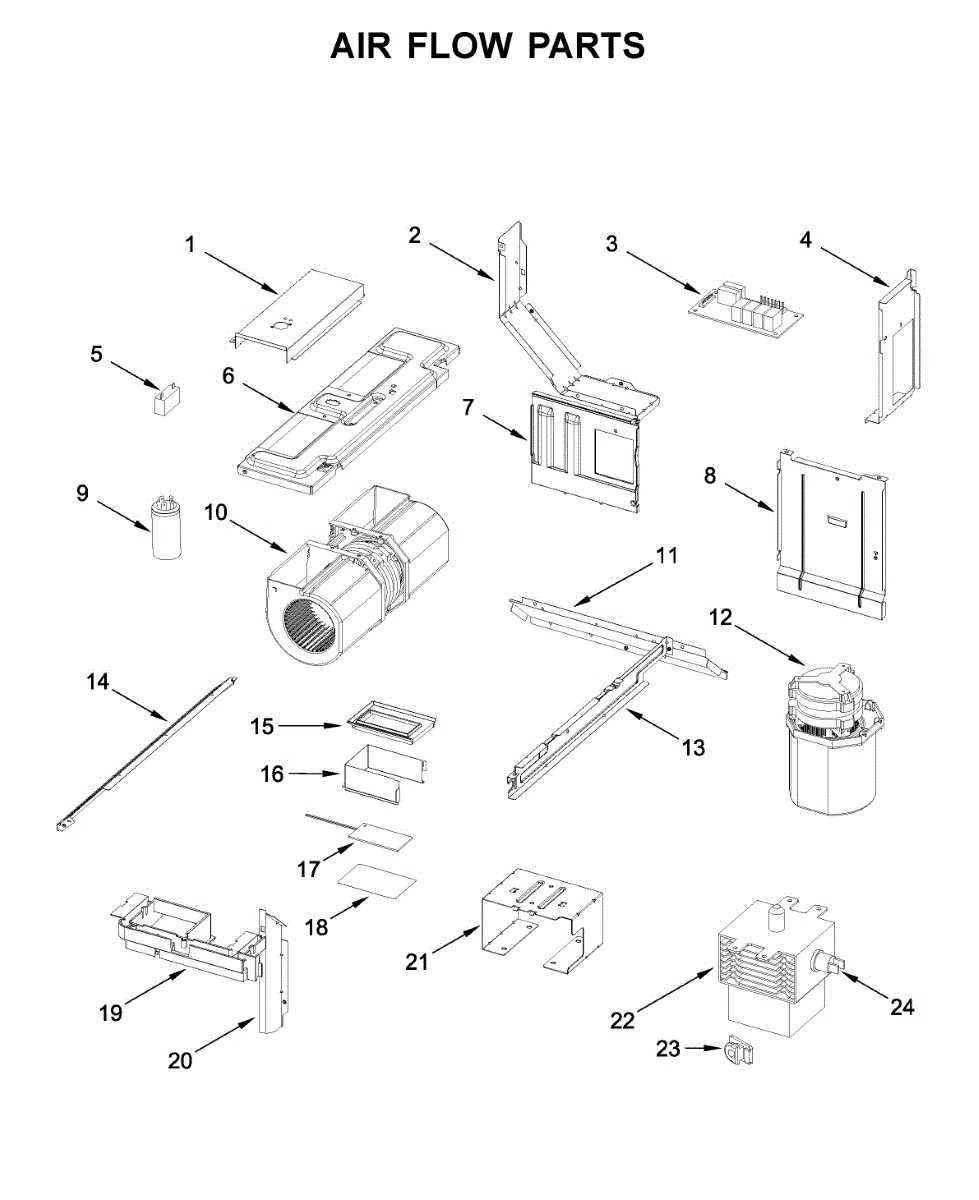 AIR FLOW PARTS

1
2
3
4
5
6
7
8
9
10
11
12
13
14
15
16
17
18
19
20
21
22
23
24