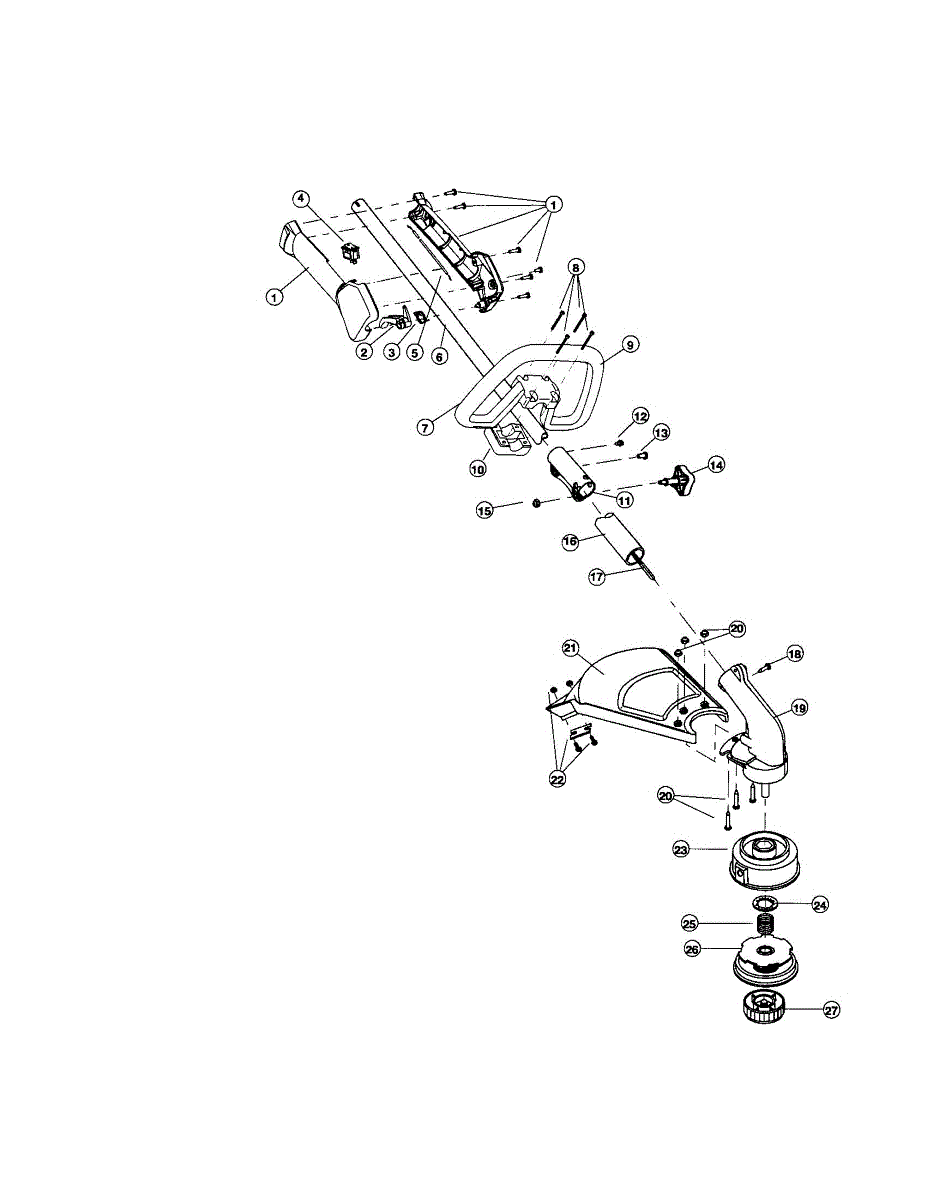 4
1
1
8
2
3
5
6
9
7
12
13
10
14
11
15
16
17
20
21
18
19
22
20
23
24
25
26
27