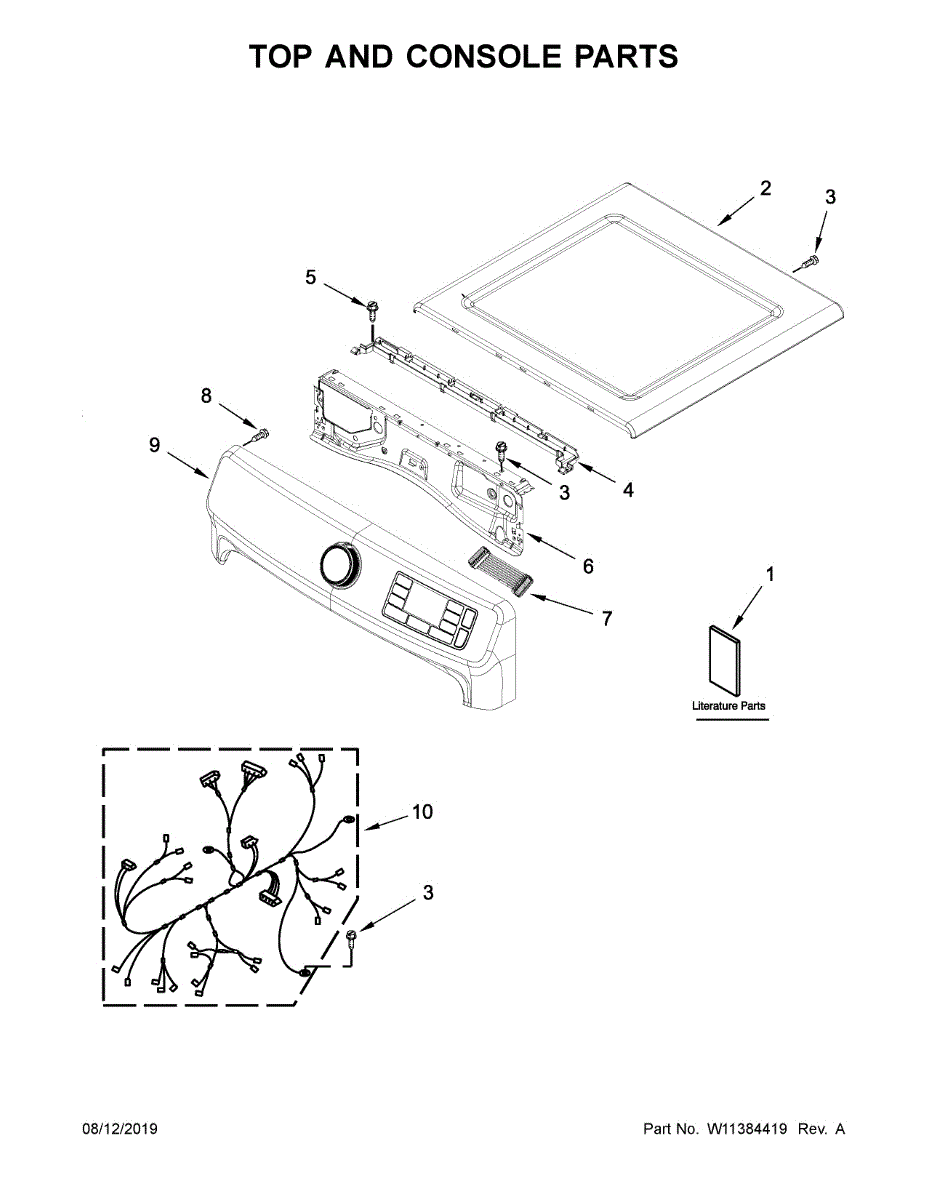 TOP AND CONSOLE PARTS

2

3

5

8

9

3

4

6

7

1

Literature Parts

10

3

08/12/2019

Part No. W11384419 Rev. A