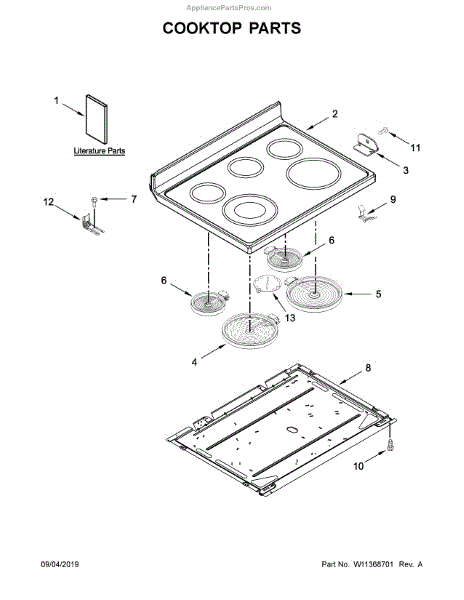 AppliancePartsPros.com

COOKTOP PARTS

1

Literature Parts

2

11

3

12

7

9

6

6

5

13

4

8

10

09/04/2019

Part No. W11368701 Rev. A