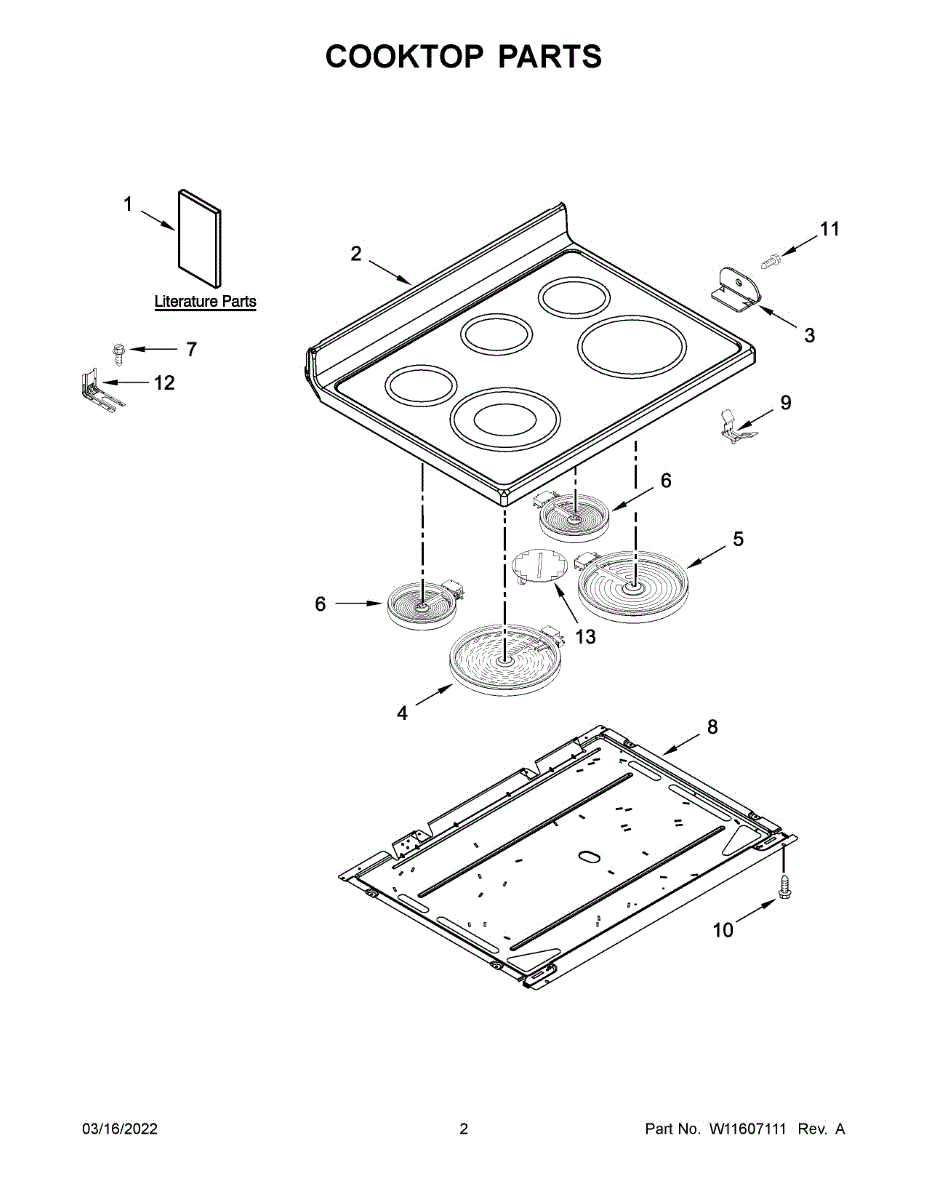 COOKTOP PARTS

1

Literature Parts

2

11

3

7

12

9

6

5

6

13

4

8

10

03/16/2022

2

Part No. W11607111 Rev. A