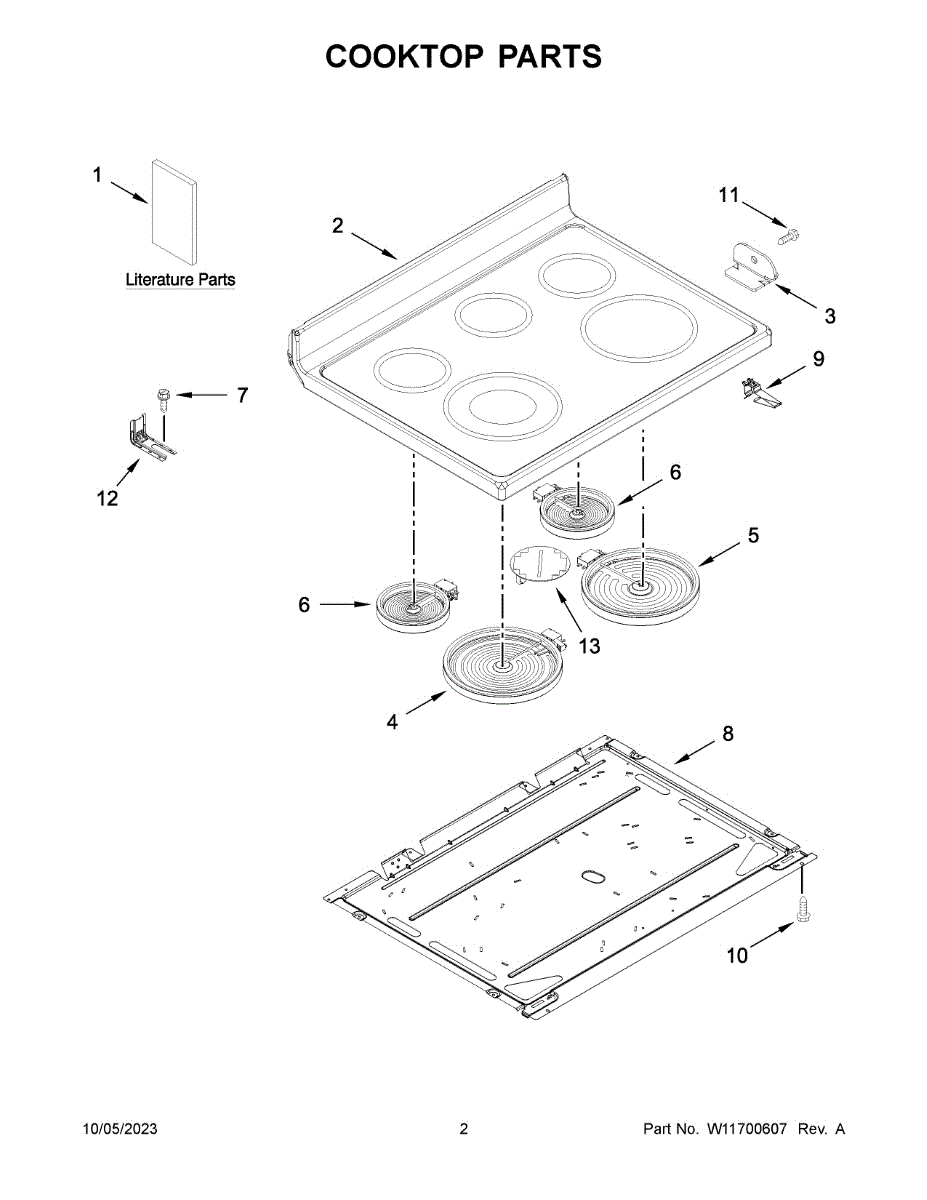 COOKTOP PARTS

1

Literature Parts

2

11

3

9

7

12

6

5

6

13

4

8

10

10/05/2023

2

Part No. W11700607 Rev. A